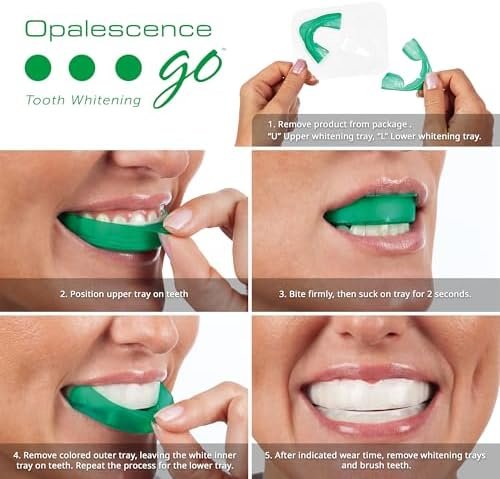 Opalescence
go™
Tooth Whitening

1. Remove product from package .
"U" Upper whitening tray, "L" Lower whitening tray.

2. Position upper tray on teeth

3. Bite firmly, then suck on tray for 2 seconds.

4. Remove colored outer tray, leaving the white inner tray on teeth. Repeat the process for the lower tray.

5. After indicated wear time, remove whitening trays and brush teeth.