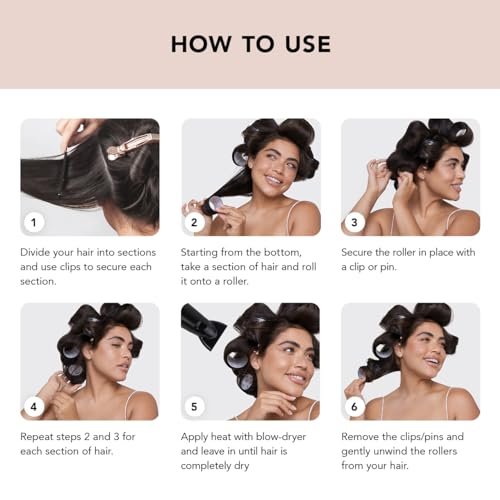 HOW TO USE

1

Divide your hair into sections and use clips to secure each section.

2

Starting from the bottom, take a section of hair and roll it onto a roller.

3

Secure the roller in place with a clip or pin.

4

Repeat steps 2 and 3 for each section of hair.

5

Apply heat with blow-dryer and leave in until hair is completely dry

6

Remove the clips/pins and gently unwind the rollers from your hair.