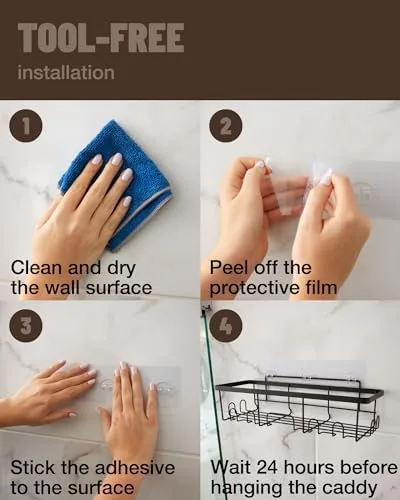 TOOL-FREE
installation

1
Clean and dry the wall surface

2
Peel off the protective film

3
Stick the adhesive to the surface

4
Wait 24 hours before hanging the caddy