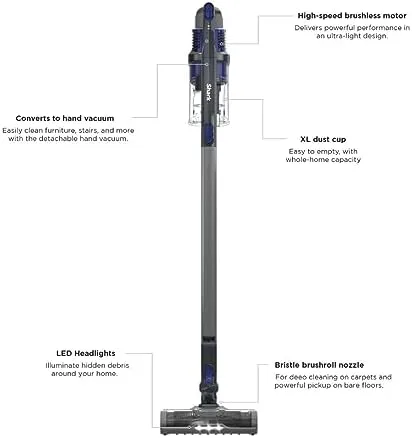 High-speed brushless motor
Delivers powerful performance in an ultra-light design.

Shark

Converts to hand vacuum
Easily clean furniture, stairs, and more with the detachable hand vacuum.

XL dust cup
Easy to empty, with whole-home capacity

LED Headlights
Illuminate hidden debris around your home.

Bristle brushroll nozzle
For deeo cleaning on carpets and powerful pickup on bare floors.